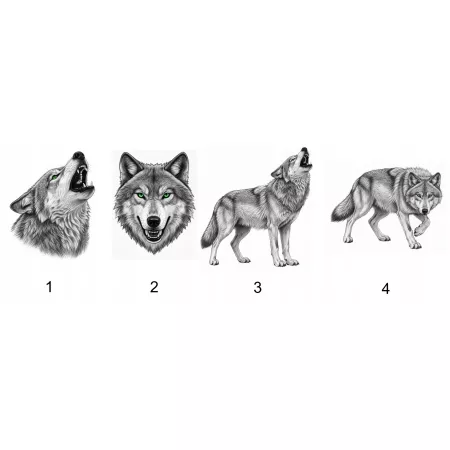 1

2

3

4