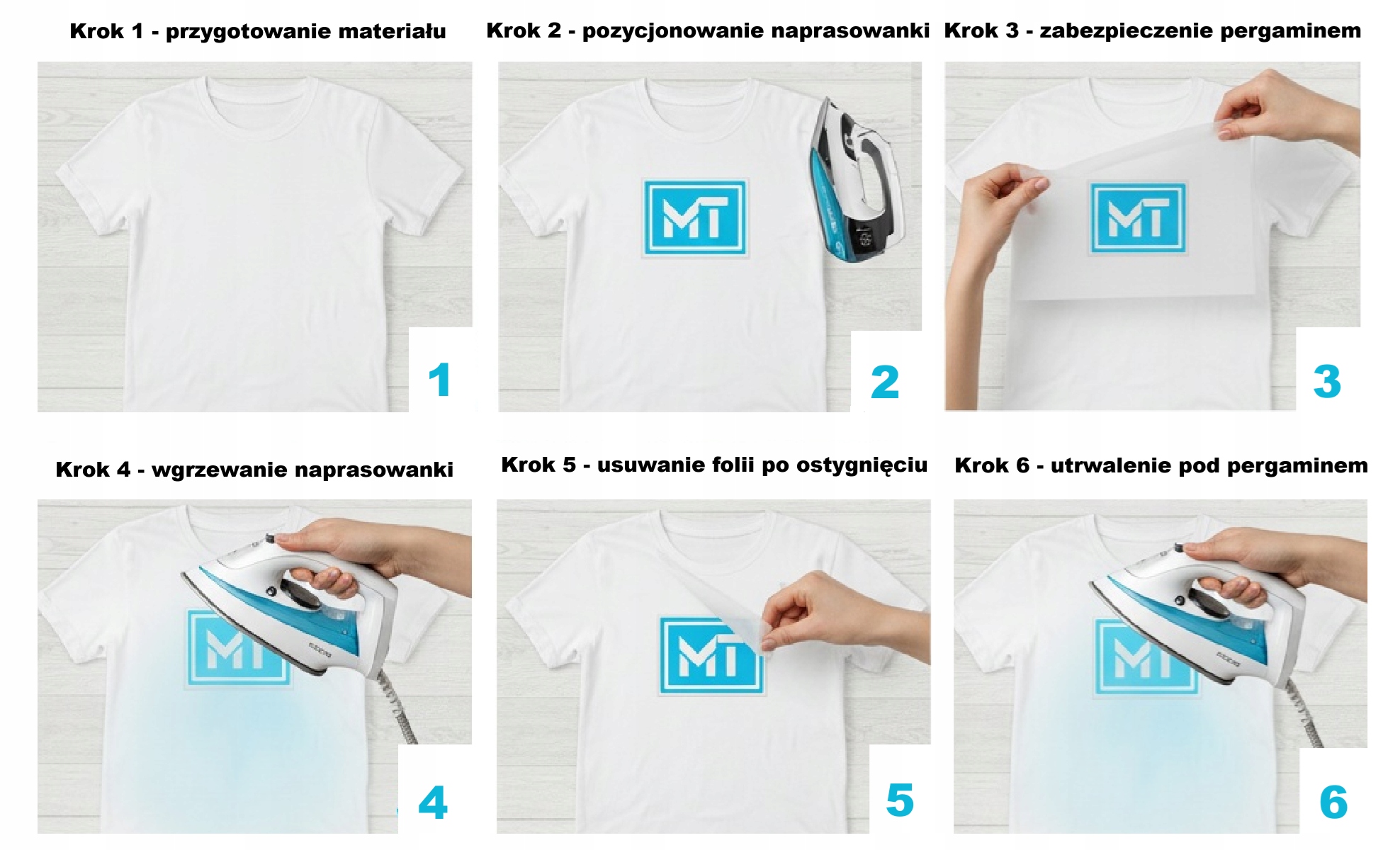 Krok 1 - przygotowanie materiału

1

Krok 2 - pozycjonowanie naprasowanki

MT

2

Krok 3 - zabezpieczenie pergaminem

MT

3

Krok 4 - wgrzewanie naprasowanki

MT

4

Krok 5 - usuwanie folii po ostygnięciu

MT

5

Krok 6 - utrwalenie pod pergaminem

MT

6